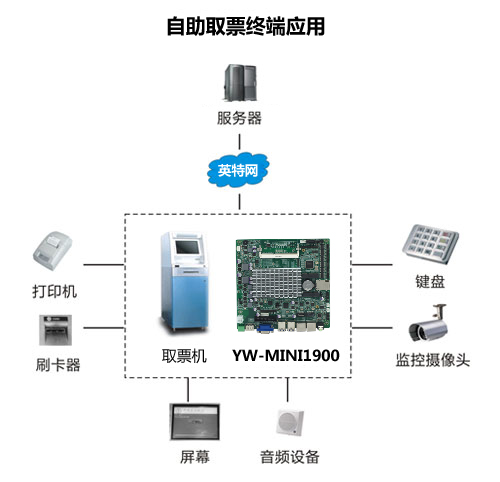 自助取票终端应用

服务器

英特网

打印机

刷卡器

取票机

YW-MINI1900

键盘

监控摄像头

屏幕

音频设备